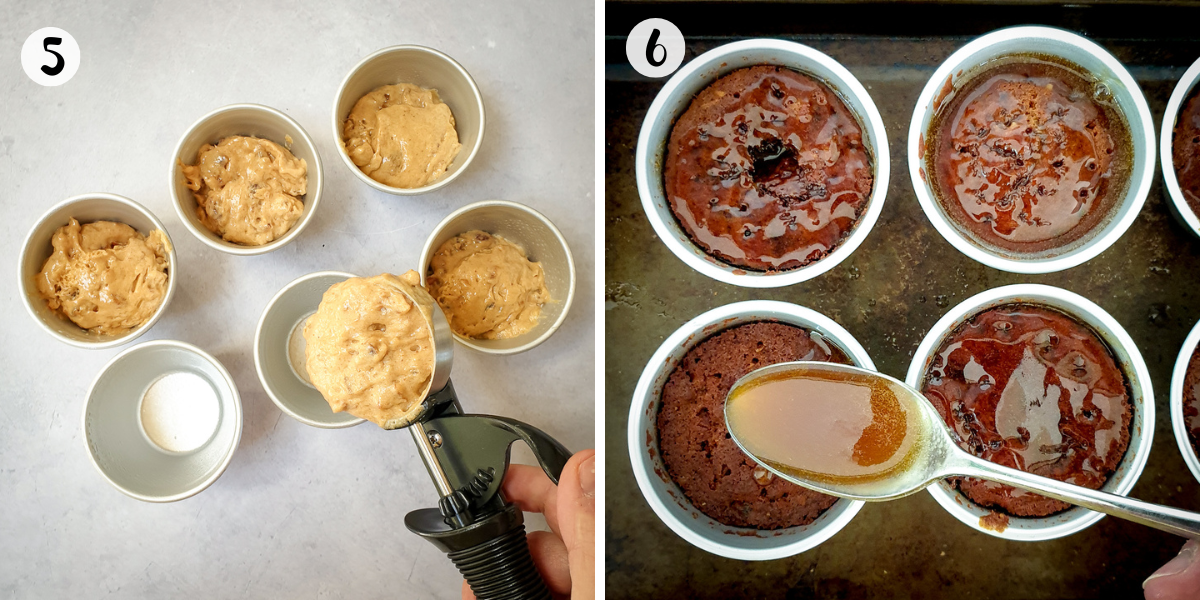 5

6